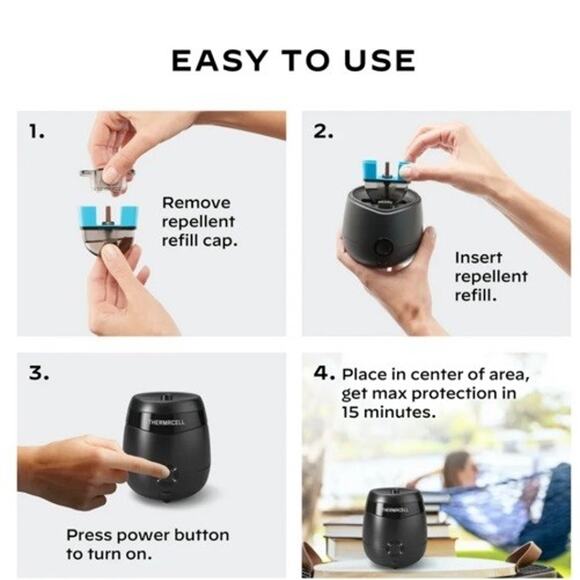 EASY TO USE

1.

Remove repellent refill cap.

2.

Insert repellent refill.

3.

THERMACELL

Press power button to turn on.

4. Place in center of area, get max protection in 15 minutes.

THERMACELL